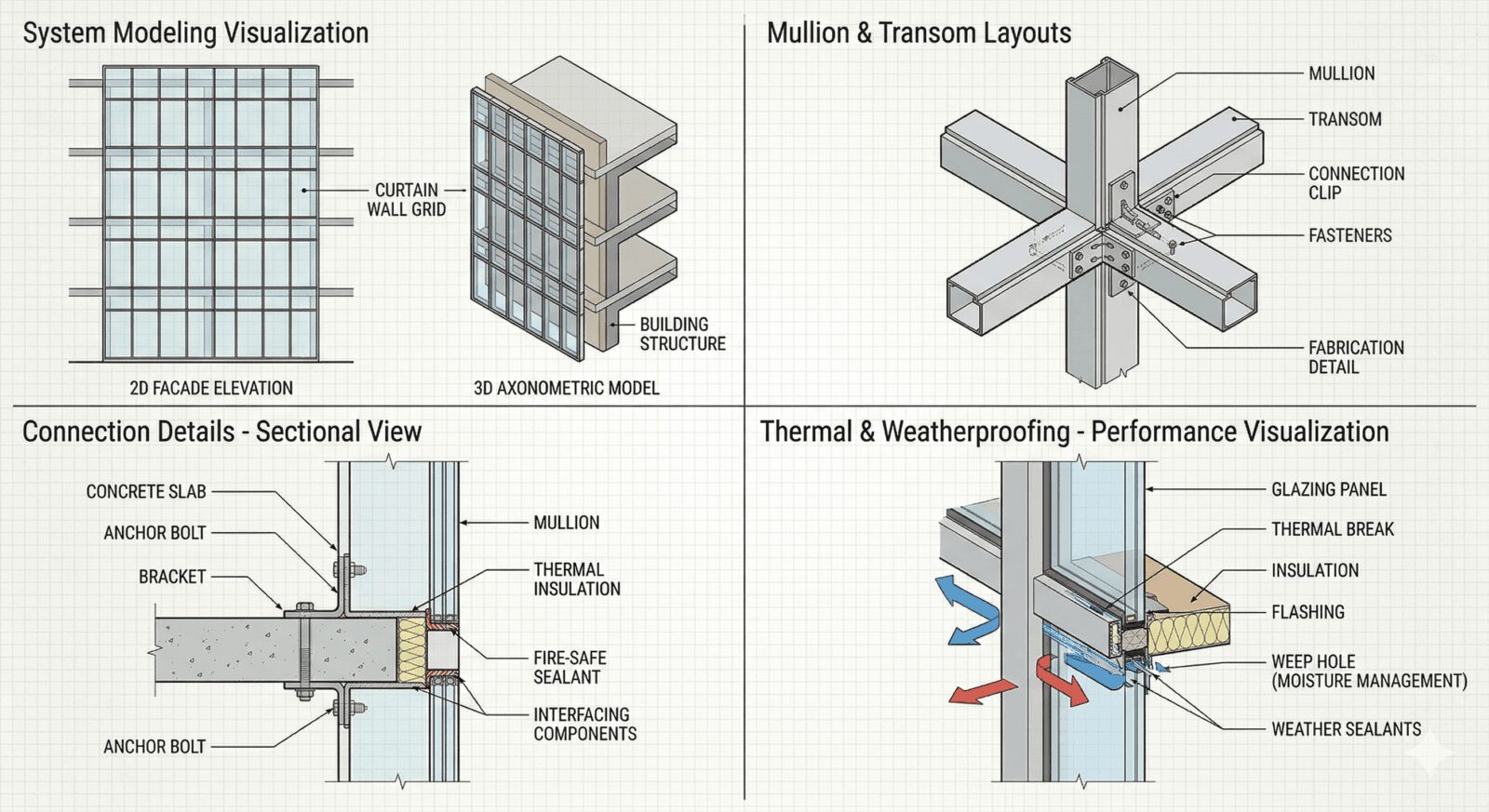 System Modeling Visualization

CURTAIN WALL GRID

BUILDING STRUCTURE

2D FACADE ELEVATION

3D AXONOMETRIC MODEL

Mullion & Transom Layouts

MULLION

TRANSOM

CONNECTION CLIP

FASTENERS

FABRICATION DETAIL

Connection Details - Sectional View

CONCRETE SLAB

ANCHOR BOLT

BRACKET

ANCHOR BOLT

MULLION

THERMAL INSULATION

FIRE-SAFE SEALANT

INTERFACING COMPONENTS

Thermal & Weatherproofing - Performance Visualization

GLAZING PANEL

THERMAL BREAK

INSULATION

FLASHING

WEEP HOLE (MOISTURE MANAGEMENT)

WEATHER SEALANTS